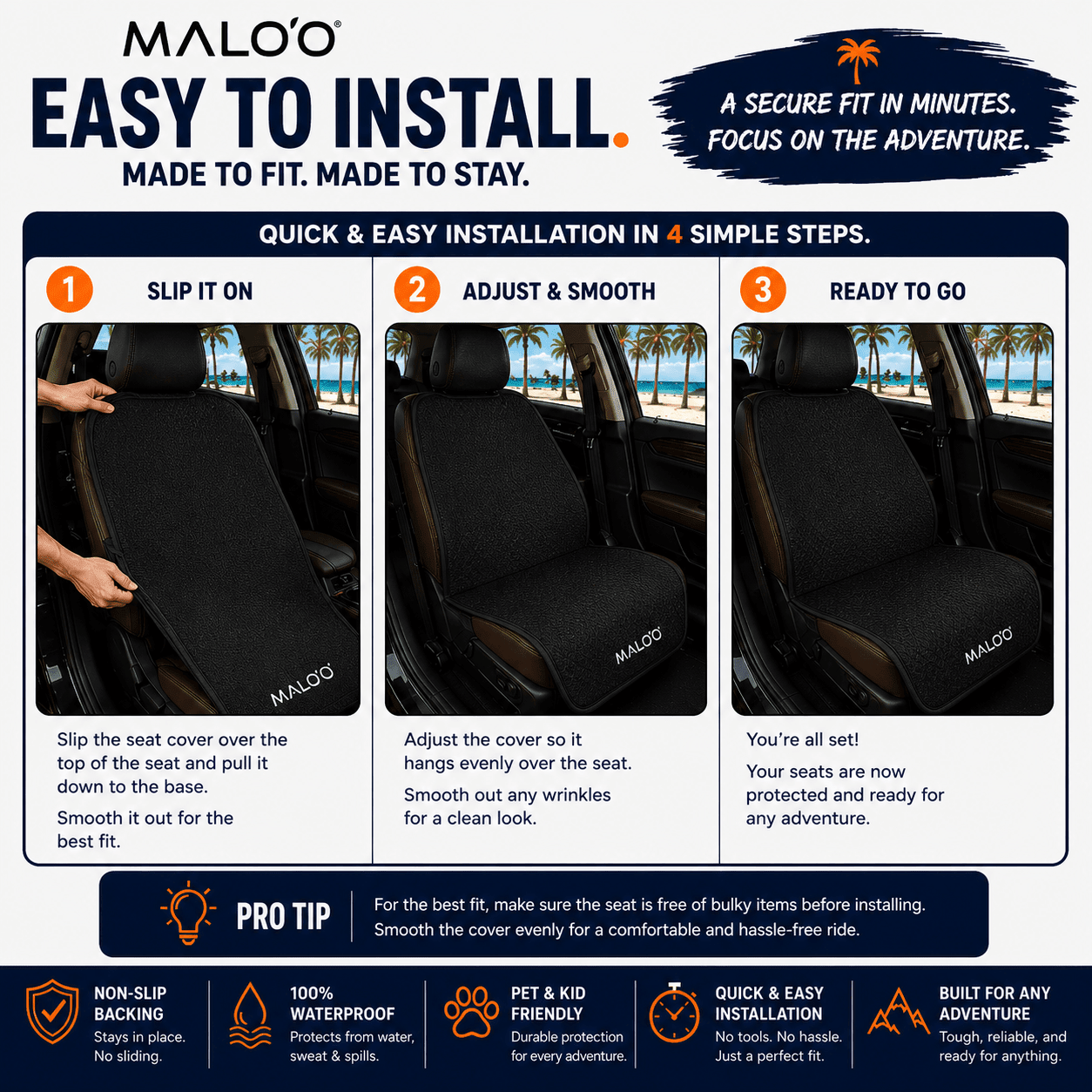 MALO'O®

EASY TO INSTALL.

MADE TO FIT. MADE TO STAY.

A SECURE FIT IN MINUTES. FOCUS ON THE ADVENTURE.

QUICK & EASY INSTALLATION IN 4 SIMPLE STEPS.

1 SLIP IT ON

MALO'O

Slip the seat cover over the top of the seat and pull it down to the base.

Smooth it out for the best fit.

2 ADJUST & SMOOTH

MALO'O

Adjust the cover so it hangs evenly over the seat.

Smooth out any wrinkles for a clean look.

3 READY TO GO

MALO'O

You're all set!

Your seats are now protected and ready for any adventure.

PRO TIP

For the best fit, make sure the seat is free of bulky items before installing. Smooth the cover evenly for a comfortable and hassle-free ride.

NON-SLIP BACKING
Stays in place. No sliding.

100% WATERPROOF
Protects from water, sweat & spills.

PET & KID FRIENDLY
Durable protection for every adventure.

QUICK & EASY INSTALLATION
No tools. No hassle. Just a perfect fit.

BUILT FOR ANY ADVENTURE
Tough, reliable, and ready for anything.