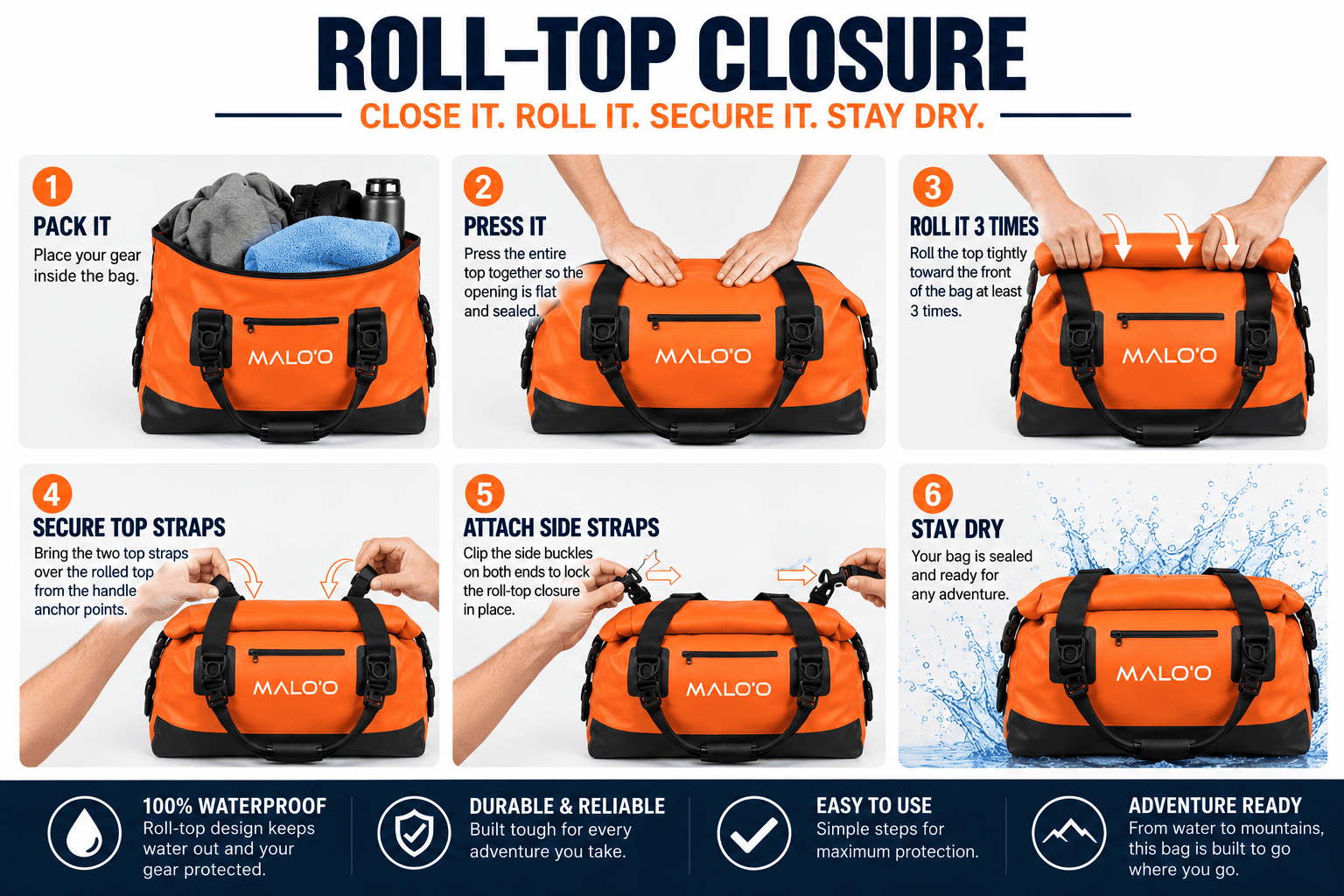 ROLL-TOP CLOSURE

CLOSE IT. ROLL IT. SECURE IT. STAY DRY.

1
PACK IT
Place your gear inside the bag.

MALO'O

2
PRESS IT
Press the entire top together so the opening is flat and sealed.

MALO'O

3
ROLL IT 3 TIMES
Roll the top tightly toward the front of the bag at least 3 times.

MALO'O

4
SECURE TOP STRAPS
Bring the two top straps over the rolled top from the handle anchor points.

MALO'O

5
ATTACH SIDE STRAPS
Clip the side buckles on both ends to lock the roll-top closure in place.

MALO'O

6
STAY DRY
Your bag is sealed and ready for any adventure.

MALO'O

100% WATERPROOF
Roll-top design keeps water out and your gear protected.

DURABLE & RELIABLE
Built tough for every adventure you take.

EASY TO USE
Simple steps for maximum protection.

ADVENTURE READY
From water to mountains, this bag is built to go where you go.